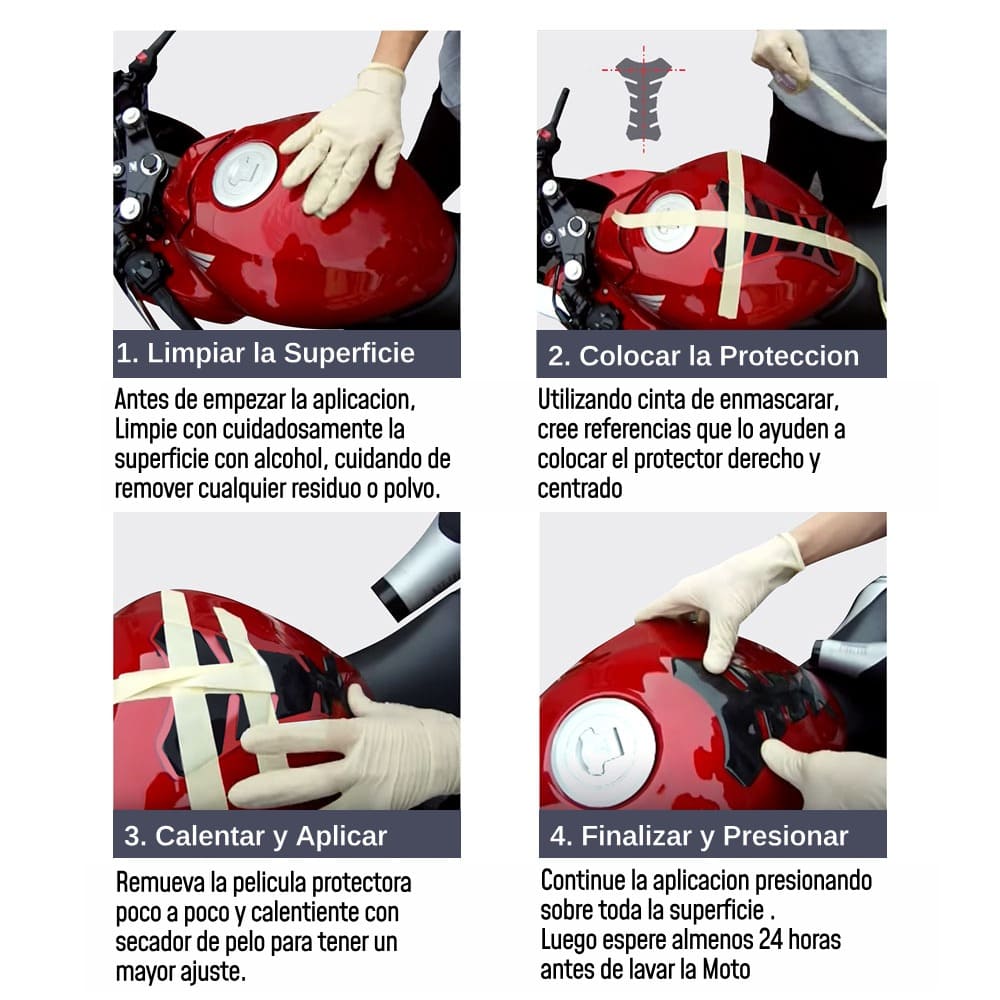 1. Limpiar la Superficie

Antes de empezar la aplicacion, Limpie con cuidadosamente la superficie con alcohol, cuidando de remover cualquier residuo o polvo.

2. Colocar la Proteccion

Utilizando cinta de enmascarar, cree referencias que lo ayuden a colocar el protector derecho y centrado

3. Calentar y Aplicar

Remueva la pelicula protectora poco a poco y calentiente con secador de pelo para tener un mayor ajuste.

4. Finalizar y Presionar

Continue la aplicacion presionando sobre toda la superficie .
Luego espere almenos 24 horas antes de lavar la Moto